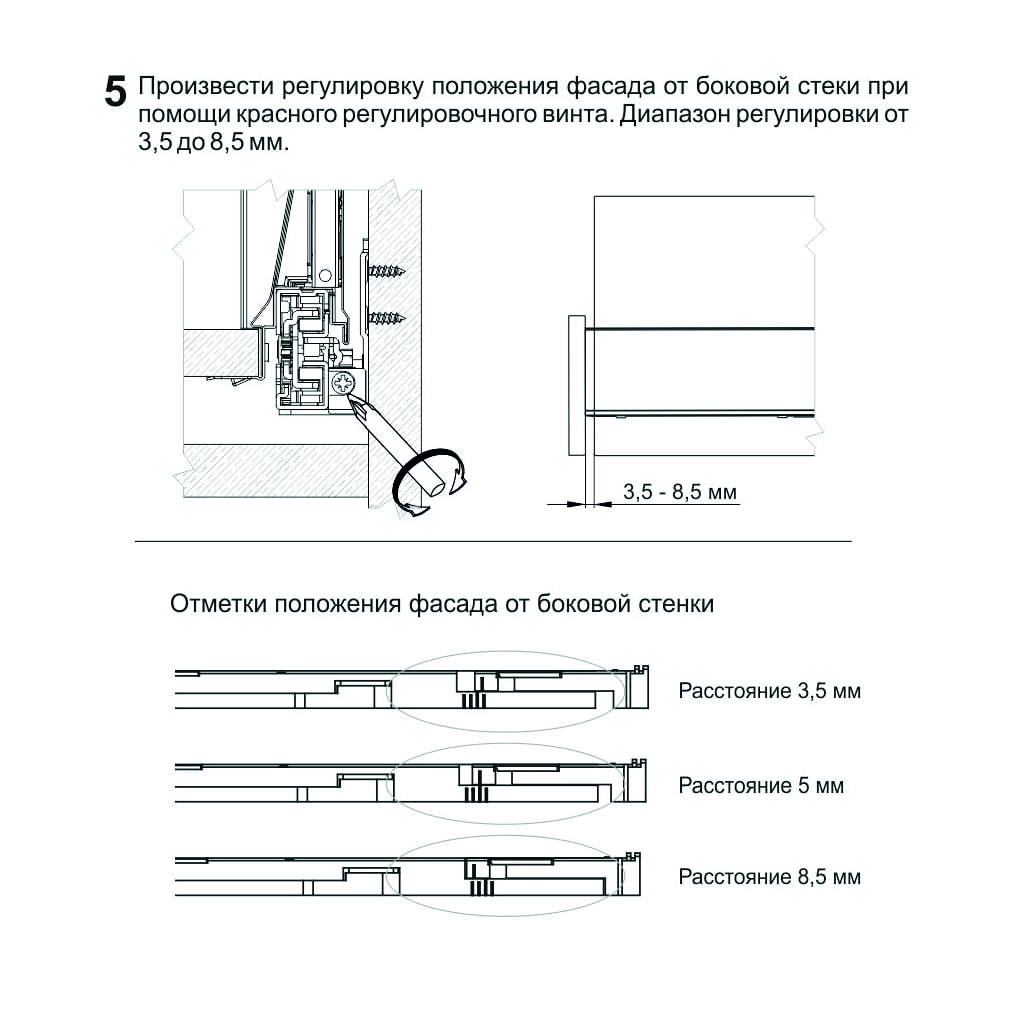 5 Произвести регулировку положения фасада от боковой стеки при помощи красного регулировочного винта. Диапазон регулировки от 3,5 до 8,5 мм.

3,5 - 8,5 мм

Отметки положения фасада от боковой стенки

Расстояние 3,5 мм

Расстояние 5 мм

Расстояние 8,5 мм