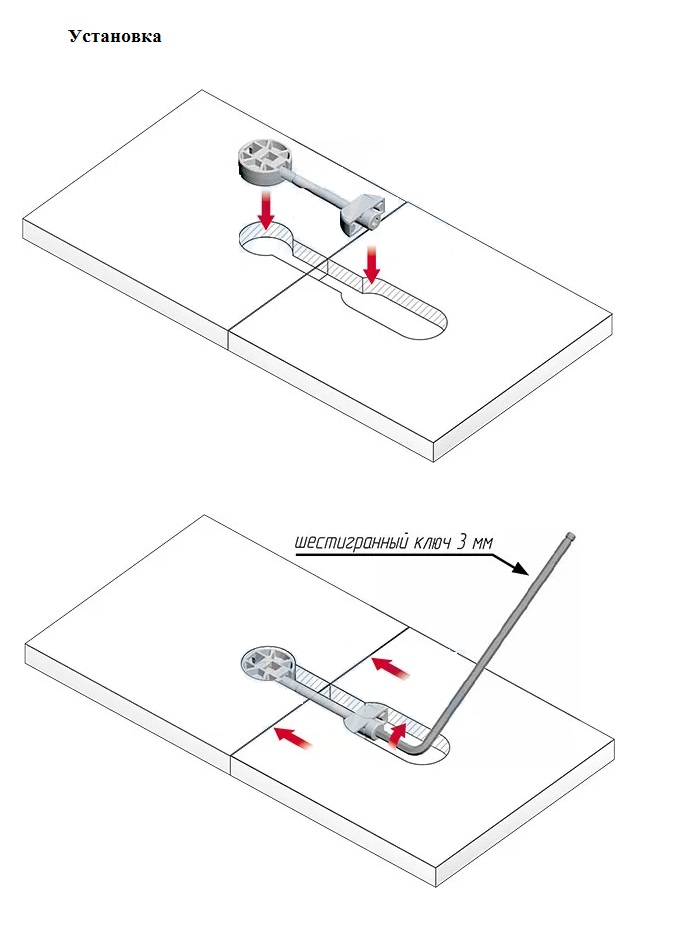 Установка

шестигранный ключ 3 мм